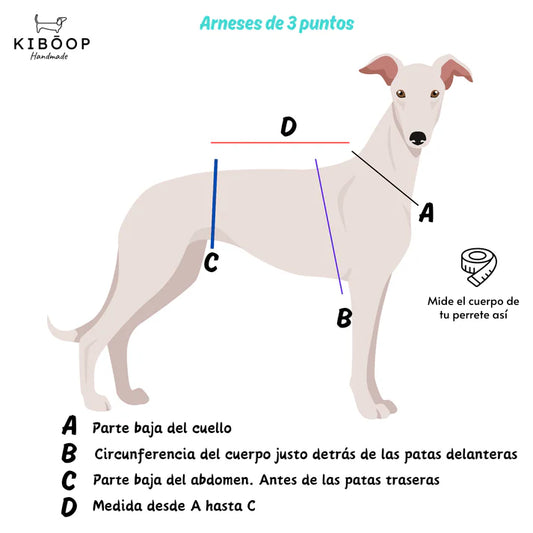 KIBŌOP
Handmade

Arneses de 3 puntos

D

A

C

B

Mide el cuerpo de tu perrete así

A Parte baja del cuello
B Circunferencia del cuerpo justo detrás de las patas delanteras
C Parte baja del abdomen. Antes de las patas traseras
D Medida desde A hasta C