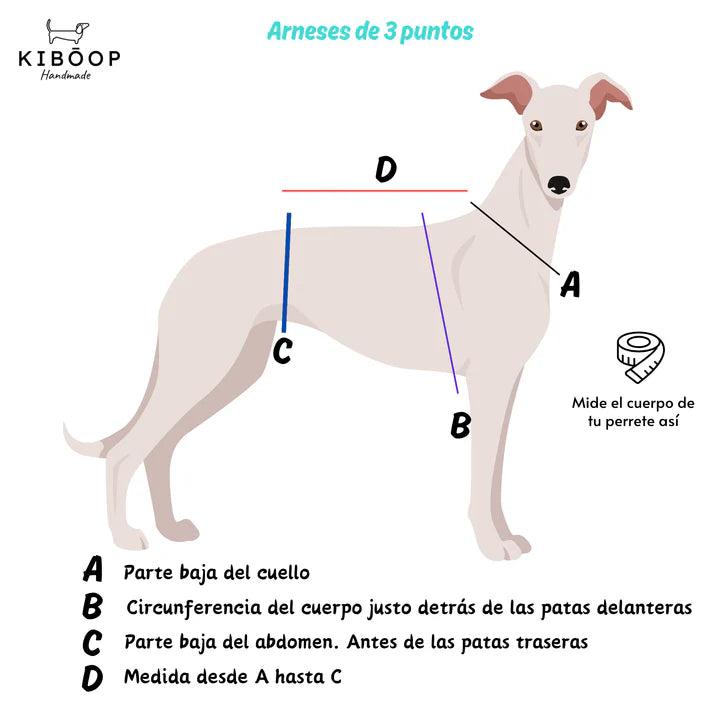 KIBŌOP
Handmade

Arneses de 3 puntos

D

A

C

B

Mide el cuerpo de tu perrete así

A Parte baja del cuello
B Circunferencia del cuerpo justo detrás de las patas delanteras
C Parte baja del abdomen. Antes de las patas traseras
D Medida desde A hasta C